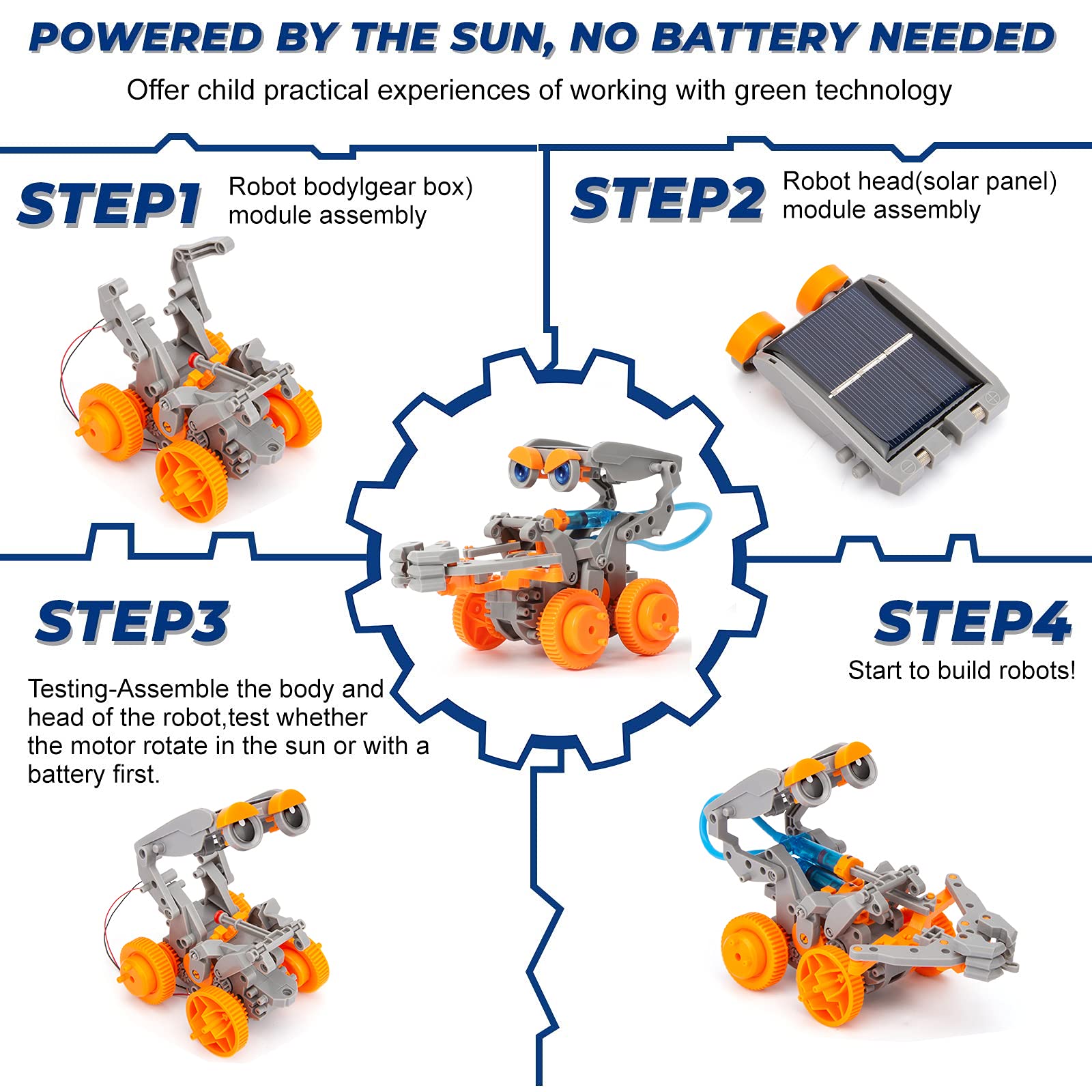 POWERED BY THE SUN, NO BATTERY NEEDED

Offer child practical experiences of working with green technology

STEP1

Robot bodylgear box) module assembly

STEP2

Robot head(solar panel) module assembly

STEP3

Testing-Assemble the body and head of the robot,test whether the motor rotate in the sun or with a battery first.

STEP4

Start to build robots!